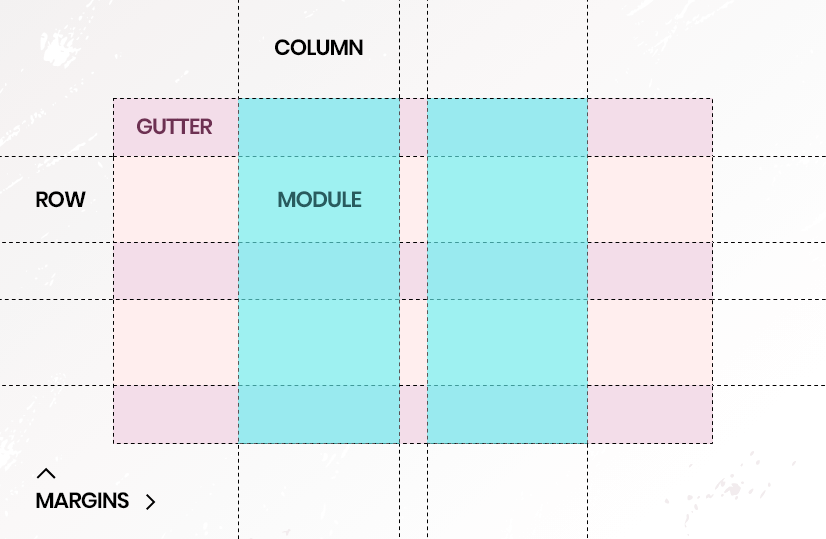 COLUMN

GUTTER

ROW

MODULE

MARGINS