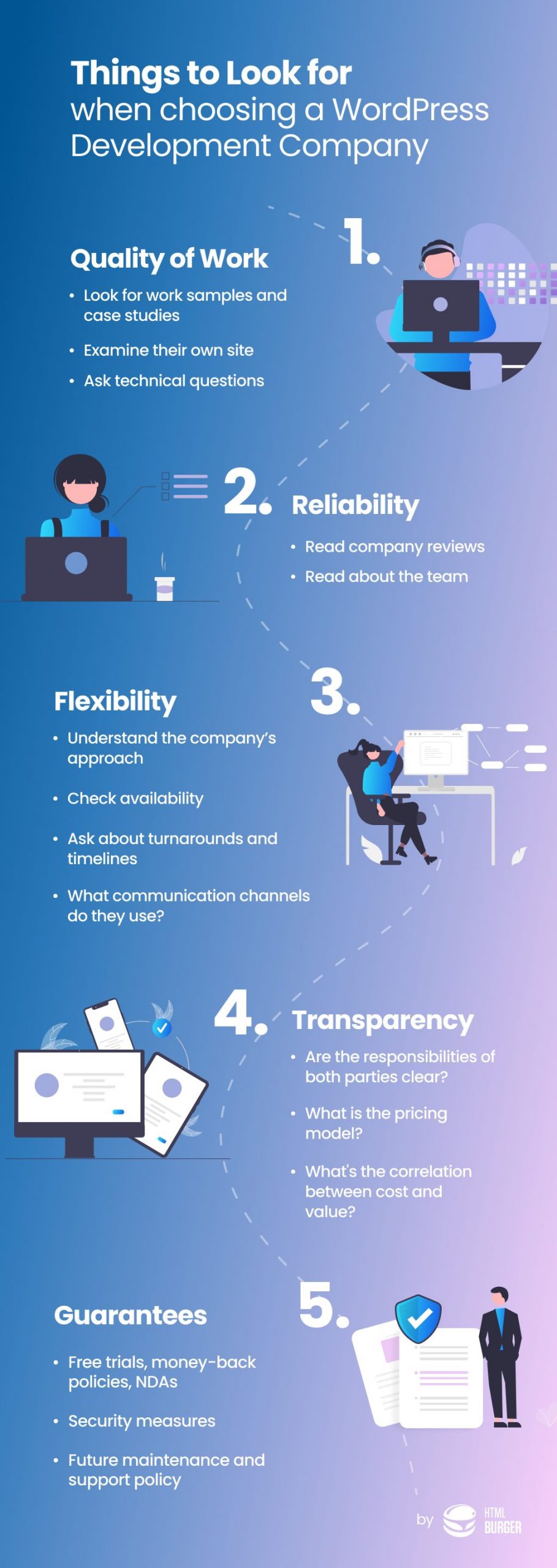 Things to Look for when choosing a WordPress Development Company

1.

Quality of Work

• Look for work samples and case studies
• Examine their own site
• Ask technical questions

2.

Reliability

• Read company reviews
• Read about the team

3.

Flexibility

• Understand the company's approach
• Check availability
• Ask about turnarounds and timelines
• What communication channels do they use?

4.

Transparency

• Are the responsibilities of both parties clear?
• What is the pricing model?
• What's the correlation between cost and value?

5.

Guarantees

• Free trials, money-back policies, NDAs
• Security measures
• Future maintenance and support policy

by HTML BURGER